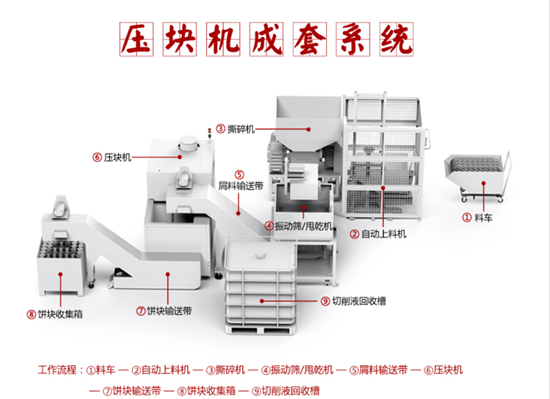 压块机成套系统

③ 撕碎机

⑥ 压块机

⑤ 屑料输送带

④ 振动筛/甩乾机

② 自动上料机

① 料车

⑧ 饼块收集箱

⑦ 饼块输送带

⑨ 切削液回收槽

工作流程：①料车 — ②自动上料机 — ③撕碎机 — ④振动筛/甩乾机 — ⑤屑料输送带 — ⑥压块机 — ⑦饼块输送带 — ⑧饼块收集箱 — ⑨切削液回收槽